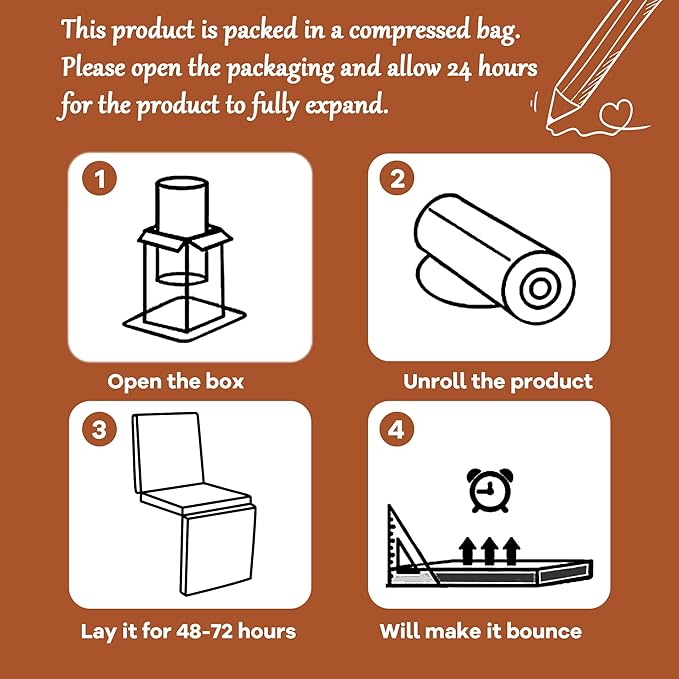 This product is packed in a compressed bag. Please open the packaging and allow 24 hours for the product to fully expand.

1

Open the box

2

Unroll the product

3

Lay it for 48-72 hours

4

Will make it bounce