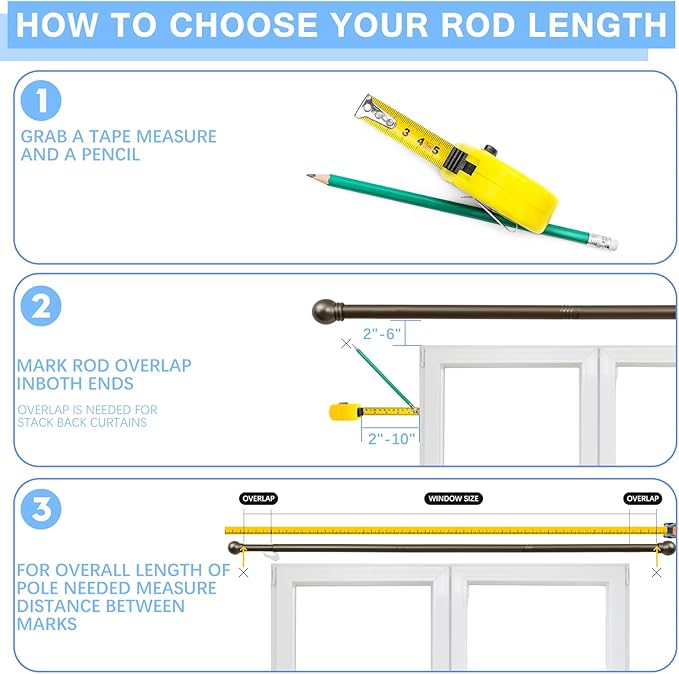 HOW TO CHOOSE YOUR ROD LENGTH

1

GRAB A TAPE MEASURE AND A PENCIL

3 4 5

2

MARK ROD OVERLAP INBOTH ENDS

OVERLAP IS NEEDED FOR STACK BACK CURTAINS

2"-6"

2"-10"

3

FOR OVERALL LENGTH OF POLE NEEDED MEASURE DISTANCE BETWEEN MARKS

OVERLAP

WINDOW SIZE

OVERLAP