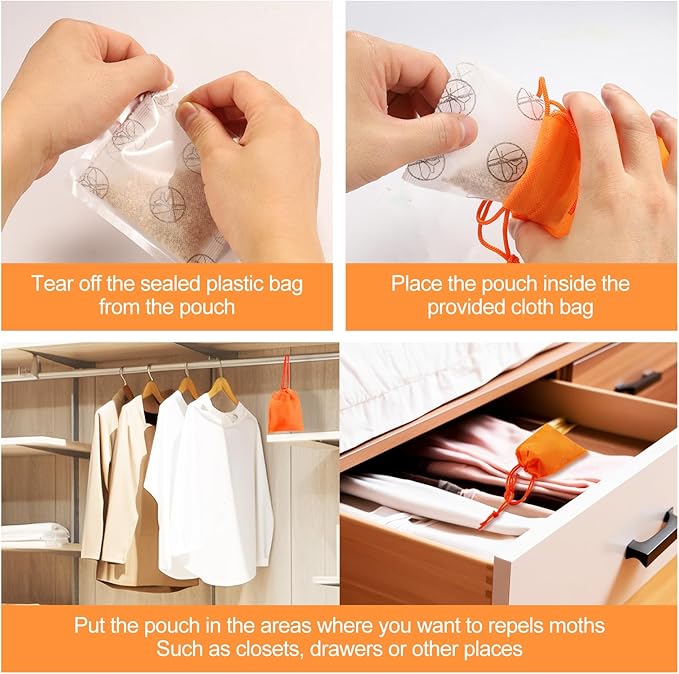 Tear off the sealed plastic bag from the pouch

Place the pouch inside the provided cloth bag

Put the pouch in the areas where you want to repels moths Such as closets, drawers or other places