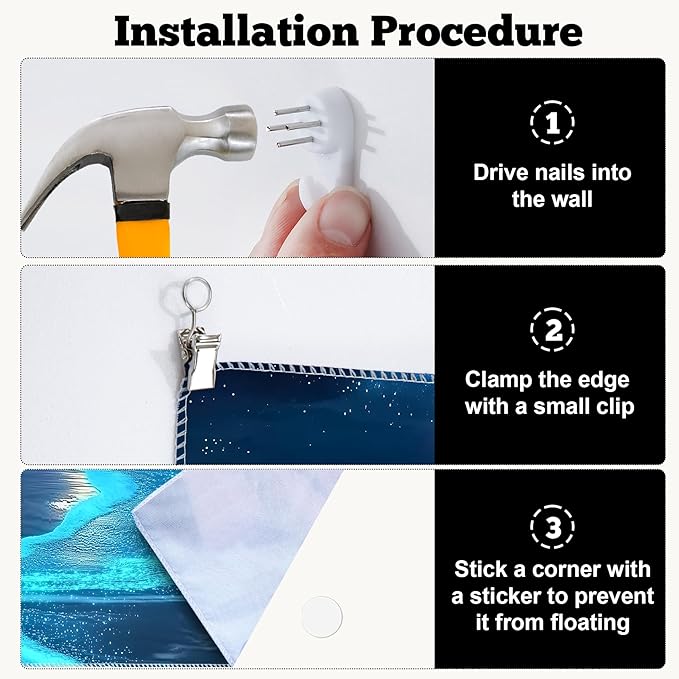 Installation Procedure

1

Drive nails into the wall

2

Clamp the edge with a small clip

3

Stick a corner with a sticker to prevent it from floating