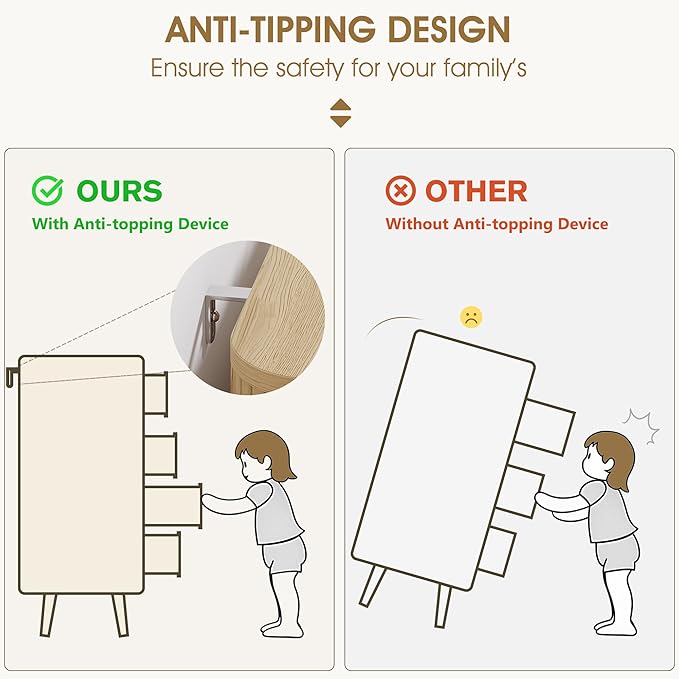 ANTI-TIPPING DESIGN

Ensure the safety for your family's

OURS

With Anti-topping Device

OTHER

Without Anti-topping Device