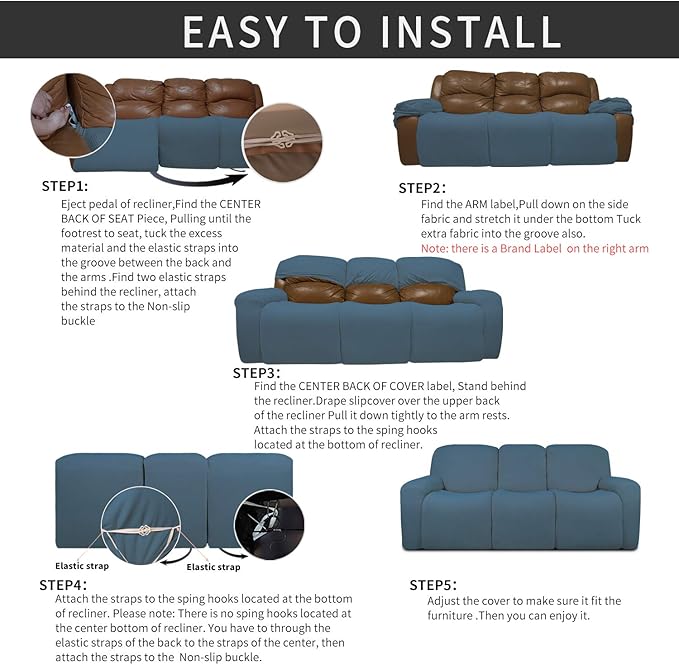 EASY TO INSTALL

STEP1:
Eject pedal of recliner,Find the CENTER BACK OF SEAT Piece, Pulling until the footrest to seat, tuck the excess material and the elastic straps into the groove between the back and the arms .Find two elastic straps behind the recliner, attach the straps to the Non-slip buckle

STEP2:
Find the ARM label,Pull down on the side fabric and stretch it under the bottom Tuck extra fabric into the groove also.
Note: there is a Brand Label on the right arm

STEP3:
Find the CENTER BACK OF COVER label, Stand behind the recliner.Drape slipcover over the upper back of the recliner Pull it down tightly to the arm rests. Attach the straps to the sping hooks located at the bottom of recliner.

Elastic strap
Elastic strap

STEP4:
Attach the straps to the sping hooks located at the bottom of recliner. Please note: There is no sping hooks located at the center bottom of recliner. You have to through the elastic straps of the back to the straps of the center, then attach the straps to the Non-slip buckle.

STEP5:
Adjust the cover to make sure it fit the furniture .Then you can enjoy it.