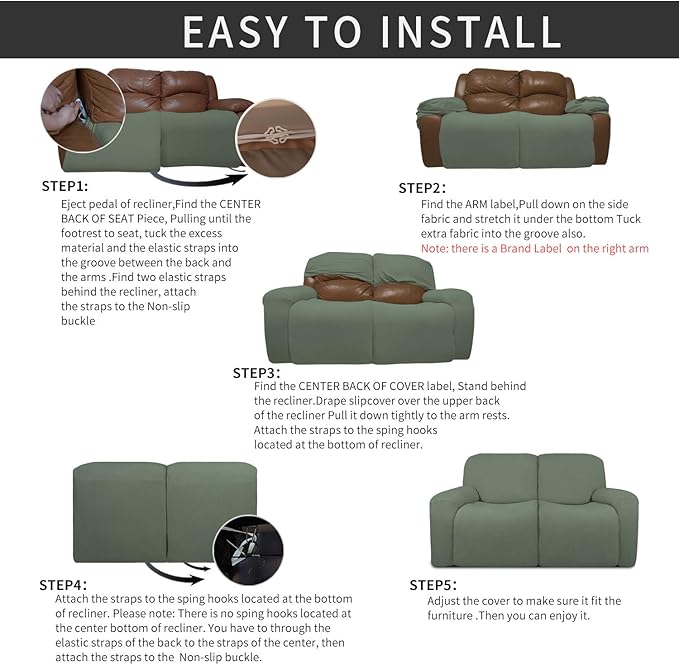 EASY TO INSTALL

STEP1:
Eject pedal of recliner,Find the CENTER BACK OF SEAT Piece, Pulling until the footrest to seat, tuck the excess material and the elastic straps into the groove between the back and the arms .Find two elastic straps behind the recliner, attach the straps to the Non-slip buckle

STEP2:
Find the ARM label,Pull down on the side fabric and stretch it under the bottom Tuck extra fabric into the groove also.
Note: there is a Brand Label on the right arm

STEP3:
Find the CENTER BACK OF COVER label, Stand behind the recliner.Drape slipcover over the upper back of the recliner Pull it down tightly to the arm rests. Attach the straps to the sping hooks located at the bottom of recliner.

STEP4:
Attach the straps to the sping hooks located at the bottom of recliner. Please note: There is no sping hooks located at the center bottom of recliner. You have to through the elastic straps of the back to the straps of the center, then attach the straps to the Non-slip buckle.

STEP5:
Adjust the cover to make sure it fit the furniture .Then you can enjoy it.