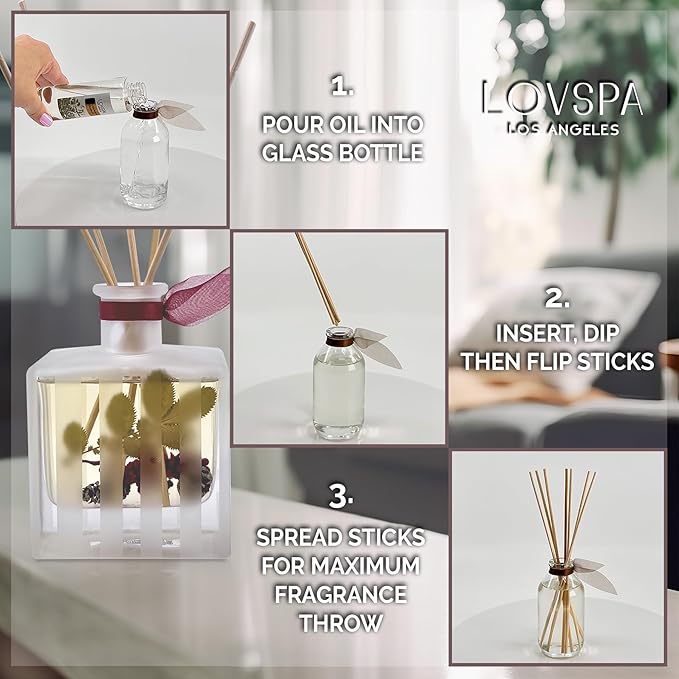 1.
POUR OIL INTO GLASS BOTTLE

LOVSPA
LOS ANGELES

2.
INSERT, DIP THEN FLIP STICKS

3.
SPREAD STICKS FOR MAXIMUM FRAGRANCE THROW