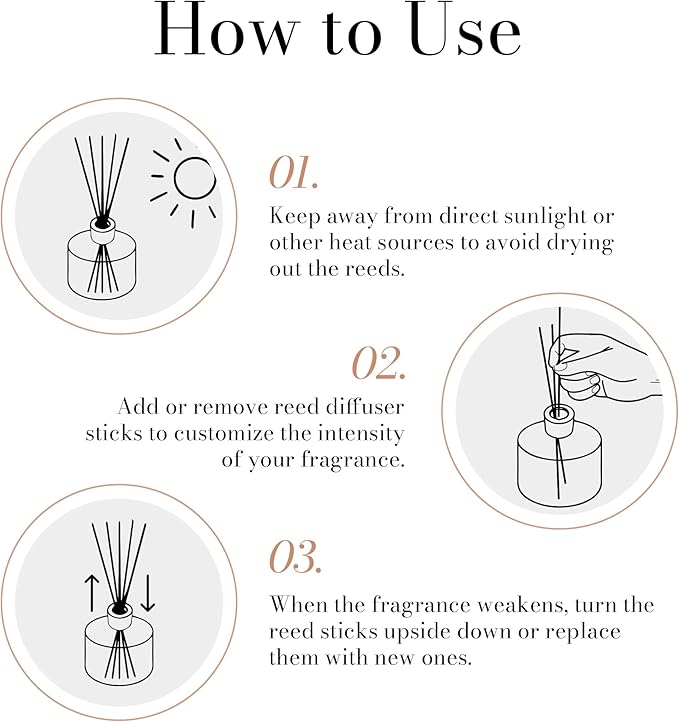 How to Use

01.

Keep away from direct sunlight or other heat sources to avoid drying out the reeds.

02.

Add or remove reed diffuser sticks to customize the intensity of your fragrance.

03.

When the fragrance weakens, turn the reed sticks upside down or replace them with new ones.