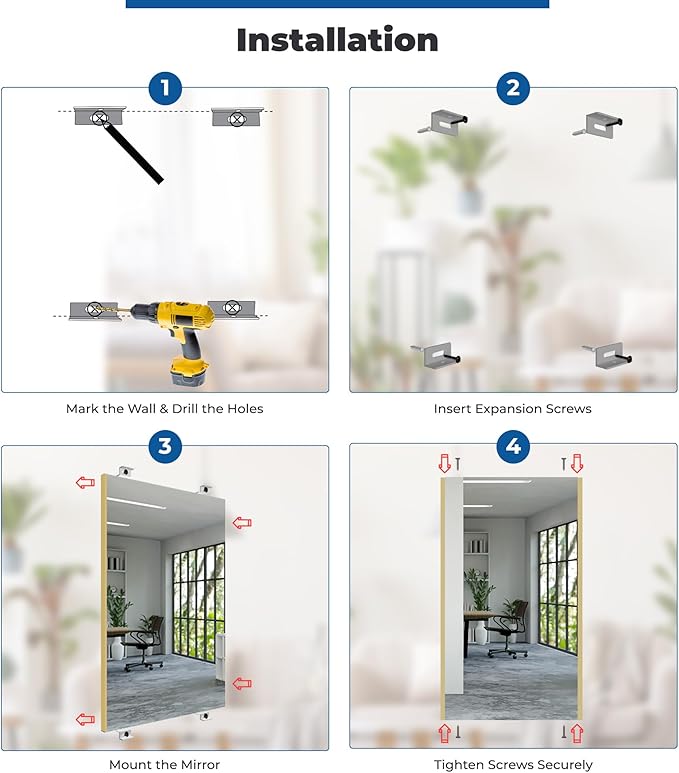 Installation

1

Mark the Wall & Drill the Holes

2

Insert Expansion Screws

3

Mount the Mirror

4

Tighten Screws Securely