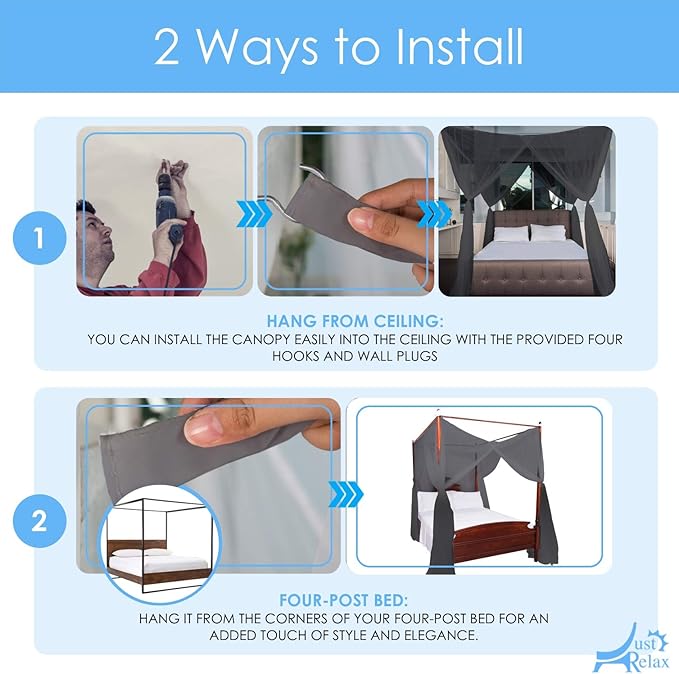 2 Ways to Install

1

HANG FROM CEILING:
YOU CAN INSTALL THE CANOPY EASILY INTO THE CEILING WITH THE PROVIDED FOUR HOOKS AND WALL PLUGS

2

FOUR-POST BED:
HANG IT FROM THE CORNERS OF YOUR FOUR-POST BED FOR AN ADDED TOUCH OF STYLE AND ELEGANCE.

Just Relax