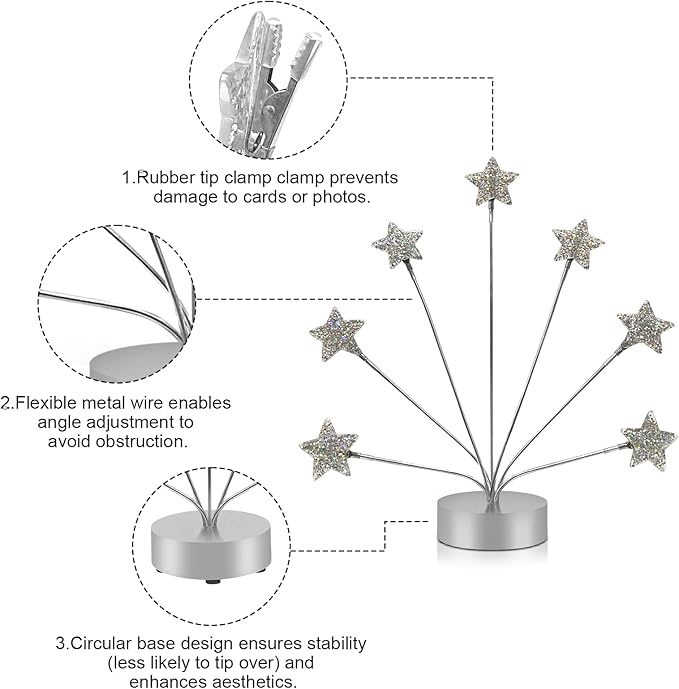 1.Rubber tip clamp clamp prevents damage to cards or photos.

2.Flexible metal wire enables angle adjustment to avoid obstruction.

3.Circular base design ensures stability (less likely to tip over) and enhances aesthetics.