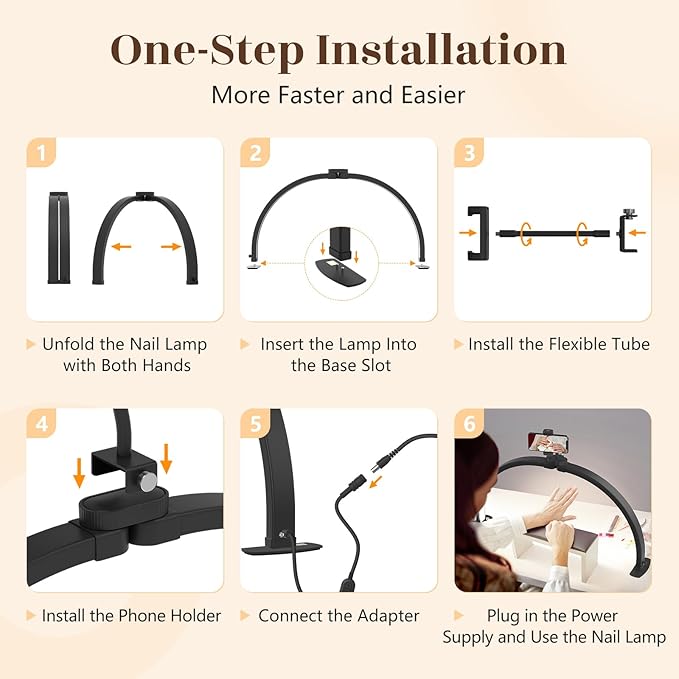 One-Step Installation

More Faster and Easier

1

Unfold the Nail Lamp with Both Hands

2

Insert the Lamp Into the Base Slot

3

Install the Flexible Tube

4

Install the Phone Holder

5

Connect the Adapter

6

Plug in the Power Supply and Use the Nail Lamp