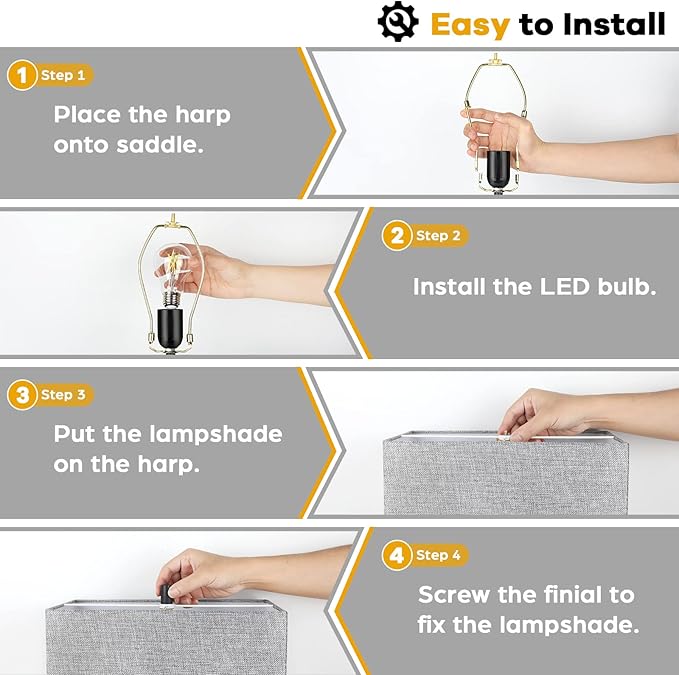 Easy to Install

1 Step 1

Place the harp onto saddle.

2 Step 2

Install the LED bulb.

3 Step 3

Put the lampshade on the harp.

4 Step 4

Screw the finial to fix the lampshade.