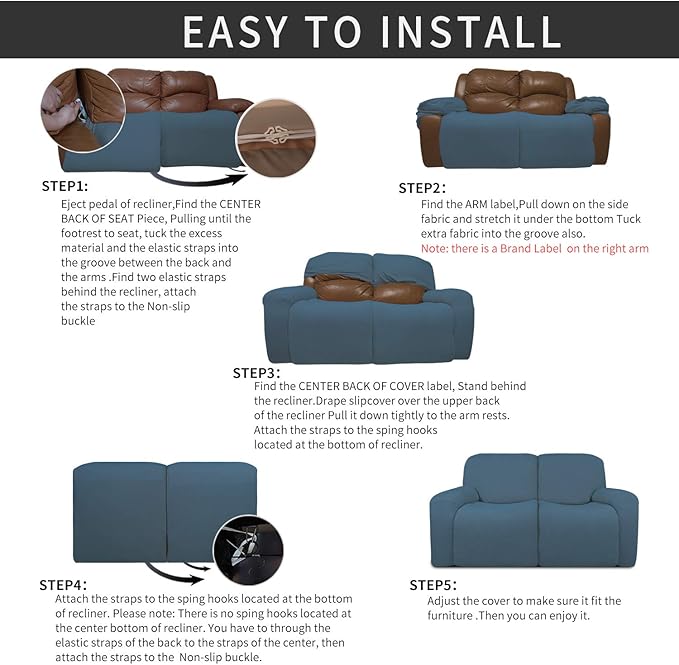 EASY TO INSTALL

STEP1:
Eject pedal of recliner,Find the CENTER BACK OF SEAT Piece, Pulling until the footrest to seat, tuck the excess material and the elastic straps into the groove between the back and the arms .Find two elastic straps behind the recliner, attach the straps to the Non-slip buckle

STEP2:
Find the ARM label,Pull down on the side fabric and stretch it under the bottom Tuck extra fabric into the groove also.
Note: there is a Brand Label on the right arm

STEP3:
Find the CENTER BACK OF COVER label, Stand behind the recliner.Drape slipcover over the upper back of the recliner Pull it down tightly to the arm rests. Attach the straps to the sping hooks located at the bottom of recliner.

STEP4:
Attach the straps to the sping hooks located at the bottom of recliner. Please note: There is no sping hooks located at the center bottom of recliner. You have to through the elastic straps of the back to the straps of the center, then attach the straps to the Non-slip buckle.

STEP5:
Adjust the cover to make sure it fit the furniture .Then you can enjoy it.