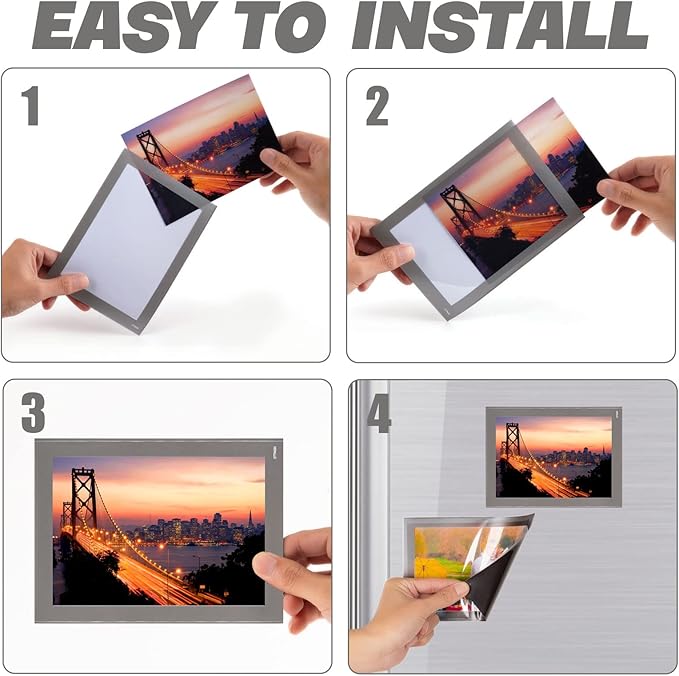 EASY TO INSTALL

1

2

3

4