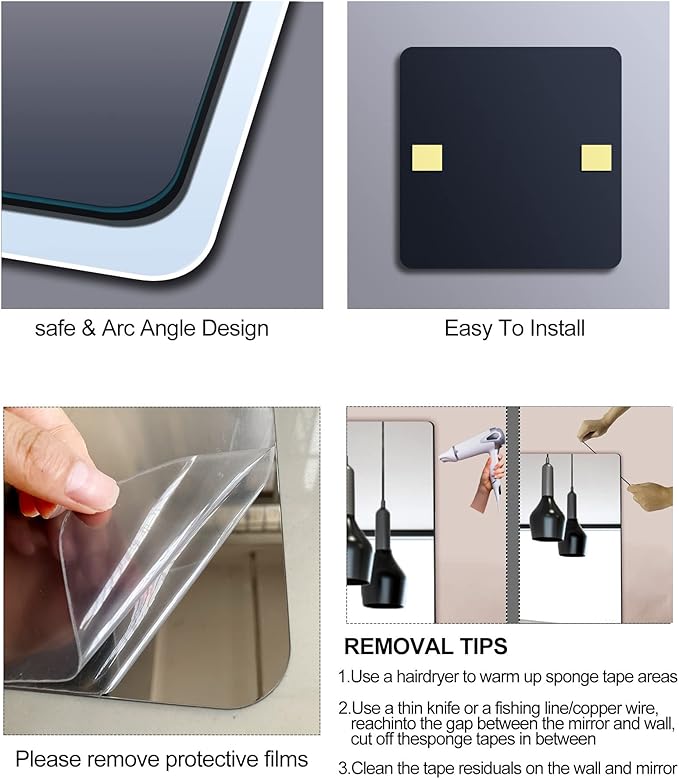 safe & Arc Angle Design

Easy To Install

Please remove protective films

REMOVAL TIPS

1.Use a hairdryer to warm up sponge tape areas

2.Use a thin knife or a fishing line/copper wire, reachinto the gap between the mirror and wall, cut off thesponge tapes in between

3.Clean the tape residuals on the wall and mirror