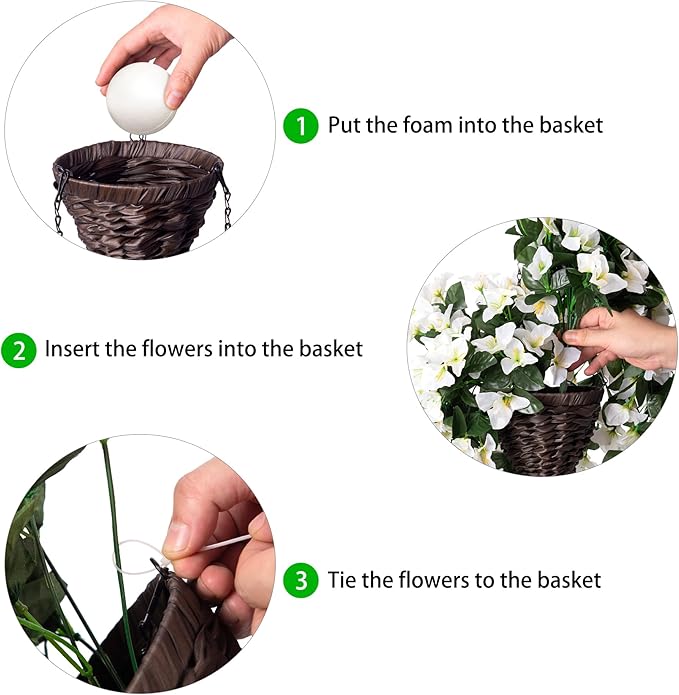 1 Put the foam into the basket

2 Insert the flowers into the basket

3 Tie the flowers to the basket