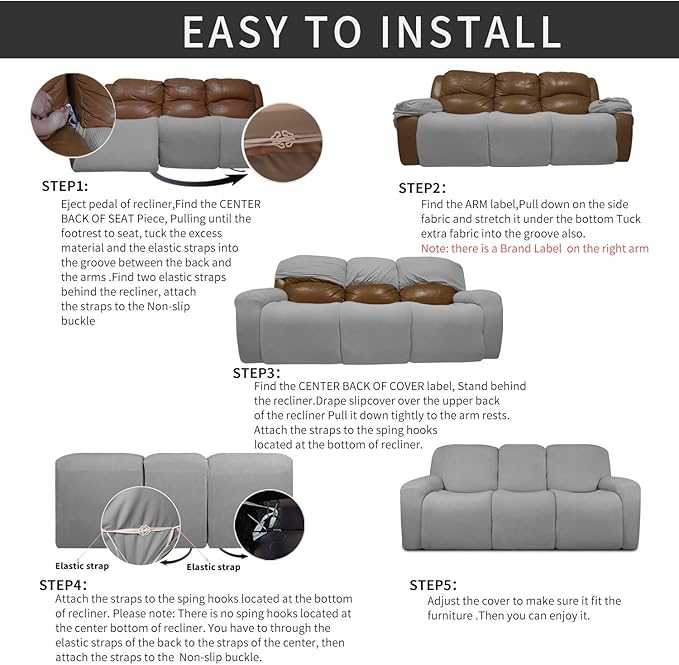 EASY TO INSTALL

STEP1:
Eject pedal of recliner,Find the CENTER BACK OF SEAT Piece, Pulling until the footrest to seat, tuck the excess material and the elastic straps into the groove between the back and the arms .Find two elastic straps behind the recliner, attach the straps to the Non-slip buckle

STEP2:
Find the ARM label,Pull down on the side fabric and stretch it under the bottom Tuck extra fabric into the groove also.
Note: there is a Brand Label on the right arm

STEP3:
Find the CENTER BACK OF COVER label, Stand behind the recliner.Drape slipcover over the upper back of the recliner Pull it down tightly to the arm rests. Attach the straps to the sping hooks located at the bottom of recliner.

Elastic strap
Elastic strap

STEP4:
Attach the straps to the sping hooks located at the bottom of recliner. Please note: There is no sping hooks located at the center bottom of recliner. You have to through the elastic straps of the back to the straps of the center, then attach the straps to the Non-slip buckle.

STEP5:
Adjust the cover to make sure it fit the furniture .Then you can enjoy it.