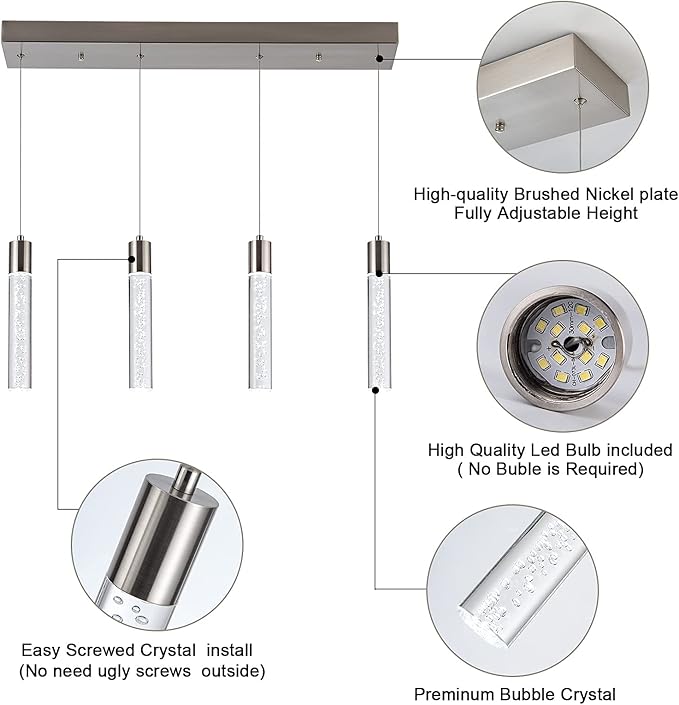 High-quality Brushed Nickel plate
Fully Adjustable Height

High Quality Led Bulb included
( No Buble is Required)

Easy Screwed Crystal install
(No need ugly screws outside)

Preminum Bubble Crystal