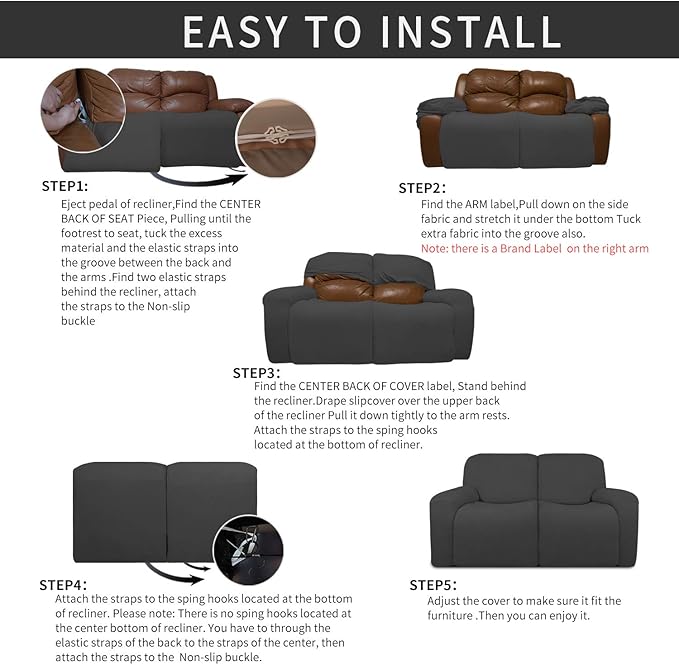 EASY TO INSTALL

STEP1:
Eject pedal of recliner,Find the CENTER BACK OF SEAT Piece, Pulling until the footrest to seat, tuck the excess material and the elastic straps into the groove between the back and the arms .Find two elastic straps behind the recliner, attach the straps to the Non-slip buckle

STEP2:
Find the ARM label,Pull down on the side fabric and stretch it under the bottom Tuck extra fabric into the groove also.
Note: there is a Brand Label on the right arm

STEP3:
Find the CENTER BACK OF COVER label, Stand behind the recliner.Drape slipcover over the upper back of the recliner Pull it down tightly to the arm rests. Attach the straps to the sping hooks located at the bottom of recliner.

STEP4:
Attach the straps to the sping hooks located at the bottom of recliner. Please note: There is no sping hooks located at the center bottom of recliner. You have to through the elastic straps of the back to the straps of the center, then attach the straps to the Non-slip buckle.

STEP5:
Adjust the cover to make sure it fit the furniture .Then you can enjoy it.