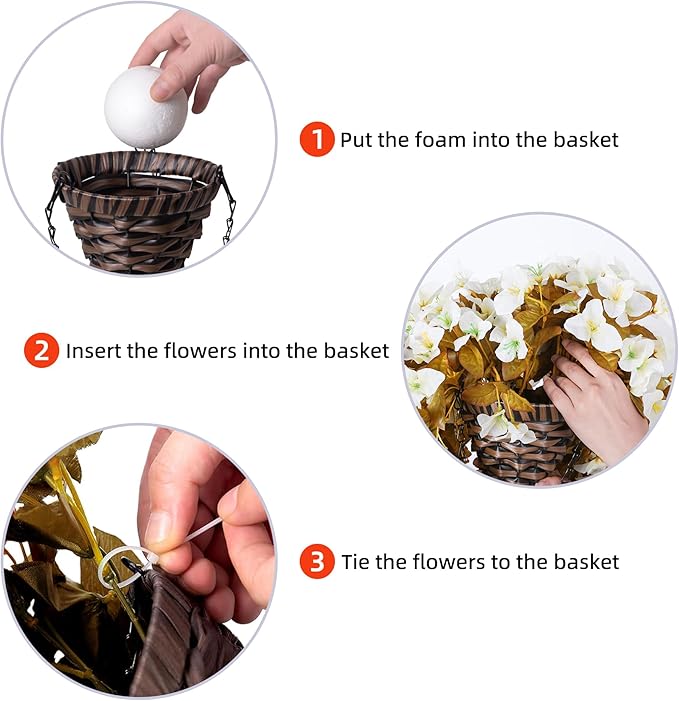 1 Put the foam into the basket

2 Insert the flowers into the basket

3 Tie the flowers to the basket