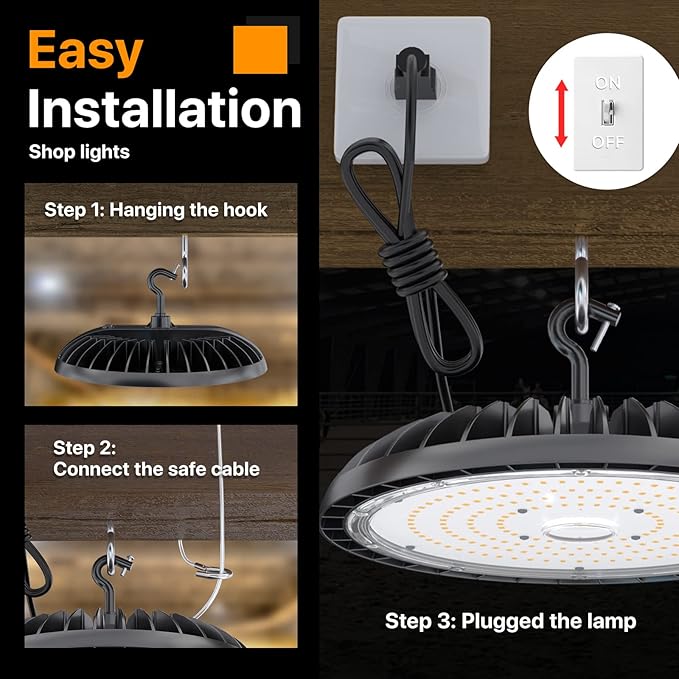 Easy
Installation
Shop lights

Step 1: Hanging the hook

Step 2:
Connect the safe cable

ON
OFF

Step 3: Plugged the lamp