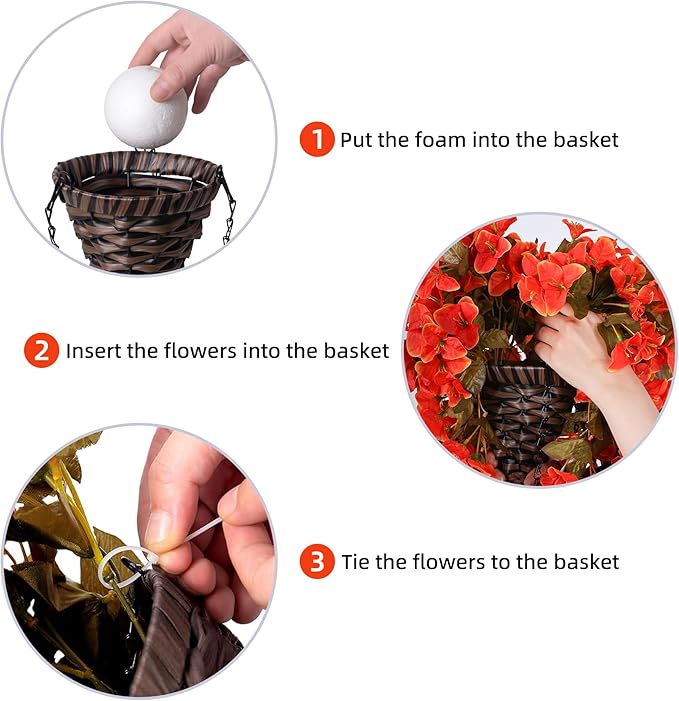 1 Put the foam into the basket

2 Insert the flowers into the basket

3 Tie the flowers to the basket