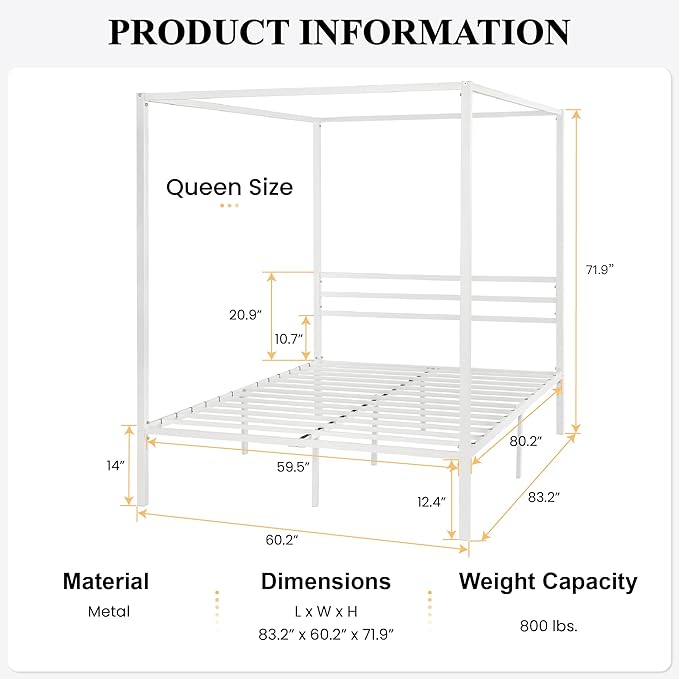 PRODUCT INFORMATION

Queen Size

71.9"

20.9"

10.7"

14"

59.5"

80.2"

12.4"

83.2"

60.2"

Material
Metal

Dimensions
L x W x H
83.2" x 60.2" x 71.9"

Weight Capacity
800 lbs.