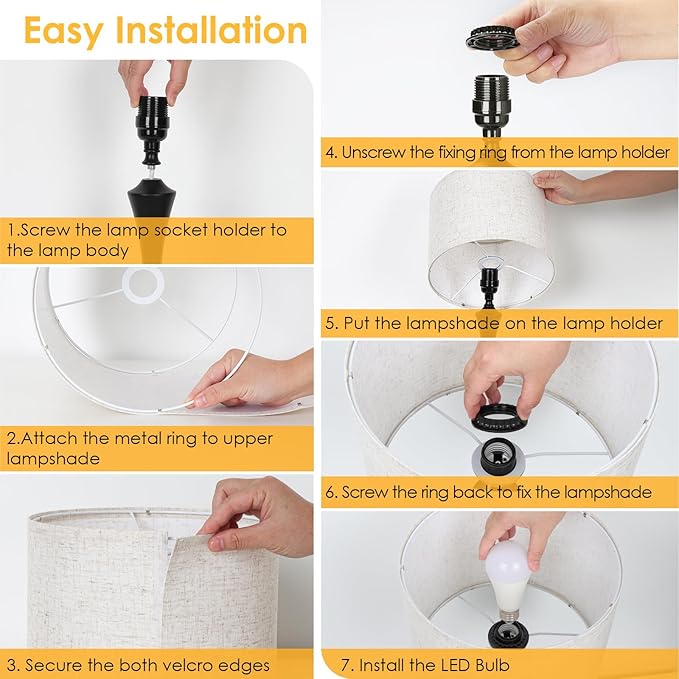 Easy Installation

1.Screw the lamp socket holder to the lamp body

2.Attach the metal ring to upper lampshade

3. Secure the both velcro edges

4. Unscrew the fixing ring from the lamp holder

5. Put the lampshade on the lamp holder

6. Screw the ring back to fix the lampshade

7. Install the LED Bulb