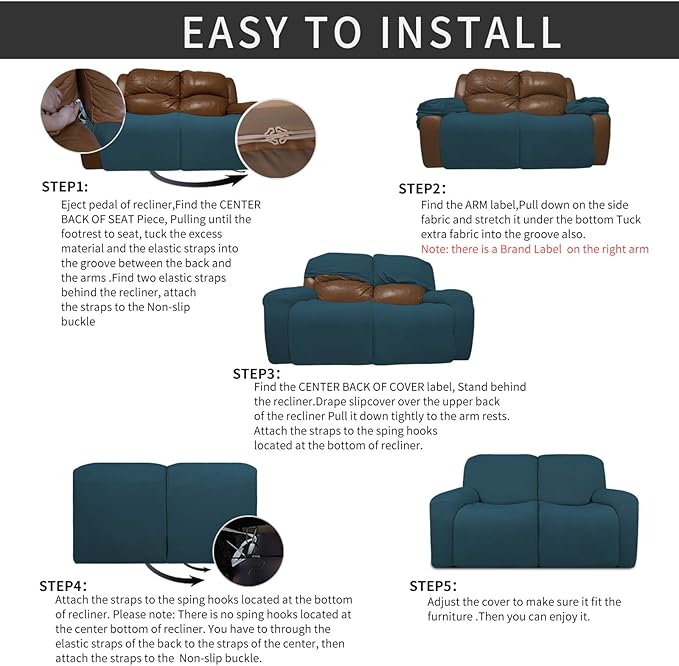 EASY TO INSTALL

STEP1:
Eject pedal of recliner,Find the CENTER BACK OF SEAT Piece, Pulling until the footrest to seat, tuck the excess material and the elastic straps into the groove between the back and the arms .Find two elastic straps behind the recliner, attach the straps to the Non-slip buckle

STEP2:
Find the ARM label,Pull down on the side fabric and stretch it under the bottom Tuck extra fabric into the groove also.
Note: there is a Brand Label on the right arm

STEP3:
Find the CENTER BACK OF COVER label, Stand behind the recliner.Drape slipcover over the upper back of the recliner Pull it down tightly to the arm rests. Attach the straps to the sping hooks located at the bottom of recliner.

STEP4:
Attach the straps to the sping hooks located at the bottom of recliner. Please note: There is no sping hooks located at the center bottom of recliner. You have to through the elastic straps of the back to the straps of the center, then attach the straps to the Non-slip buckle.

STEP5:
Adjust the cover to make sure it fit the furniture .Then you can enjoy it.