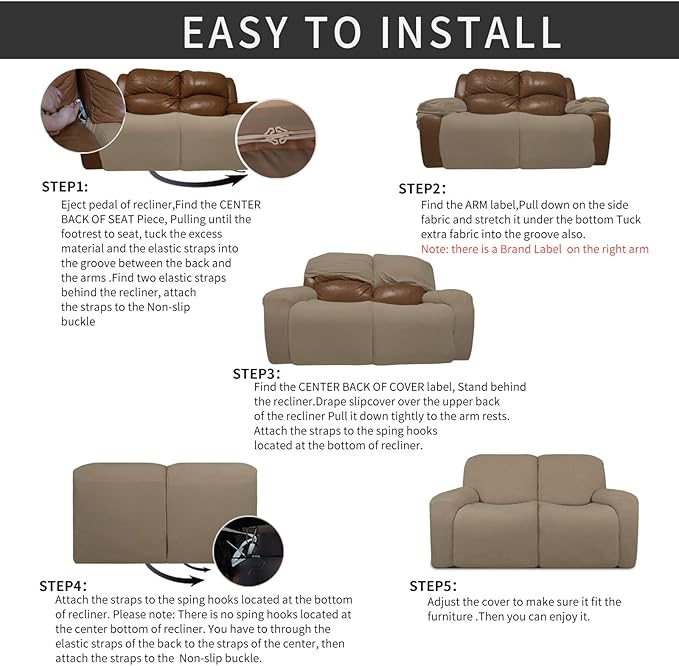 EASY TO INSTALL

STEP1:
Eject pedal of recliner,Find the CENTER BACK OF SEAT Piece, Pulling until the footrest to seat, tuck the excess material and the elastic straps into the groove between the back and the arms .Find two elastic straps behind the recliner, attach the straps to the Non-slip buckle

STEP2:
Find the ARM label,Pull down on the side fabric and stretch it under the bottom Tuck extra fabric into the groove also.
Note: there is a Brand Label on the right arm

STEP3:
Find the CENTER BACK OF COVER label, Stand behind the recliner.Drape slipcover over the upper back of the recliner Pull it down tightly to the arm rests. Attach the straps to the sping hooks located at the bottom of recliner.

STEP4:
Attach the straps to the sping hooks located at the bottom of recliner. Please note: There is no sping hooks located at the center bottom of recliner. You have to through the elastic straps of the back to the straps of the center, then attach the straps to the Non-slip buckle.

STEP5:
Adjust the cover to make sure it fit the furniture .Then you can enjoy it.