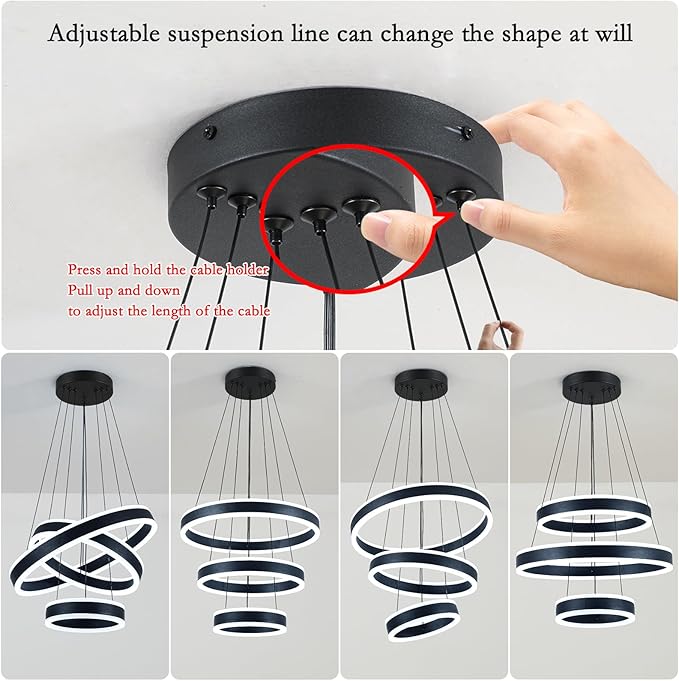 Adjustable suspension line can change the shape at will

Press and hold the cable holder
Pull up and down
to adjust the length of the cable