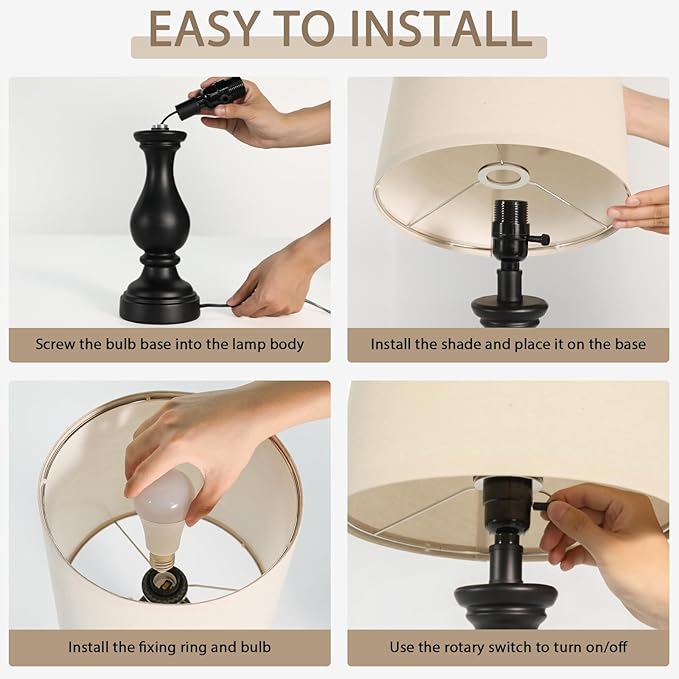 EASY TO INSTALL

Screw the bulb base into the lamp body

Install the shade and place it on the base

Install the fixing ring and bulb

Use the rotary switch to turn on/off