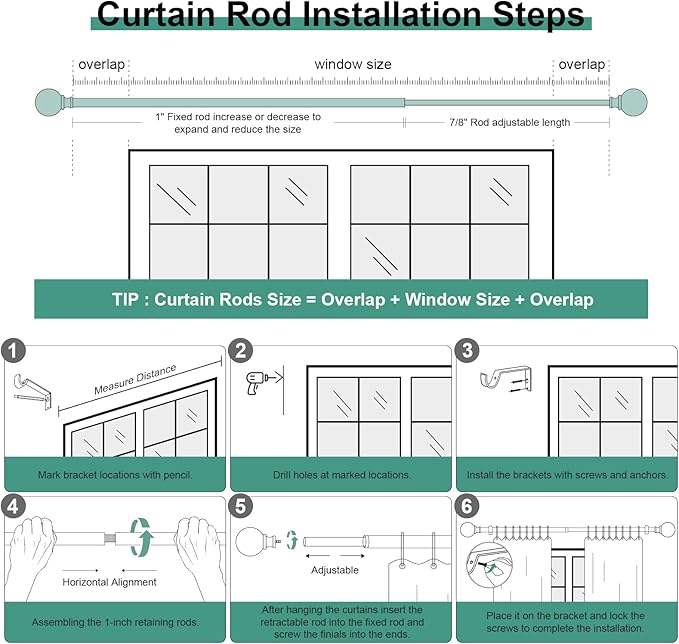 Curtain Rod Installation Steps

overlap

window size

overlap

1" Fixed rod increase or decrease to expand and reduce the size

7/8" Rod adjustable length

TIP : Curtain Rods Size = Overlap + Window Size + Overlap

1

Measure Distance

Mark bracket locations with pencil.

2

Drill holes at marked locations.

3

Install the brackets with screws and anchors.

4

Horizontal Alignment

Assembling the 1-inch retaining rods.

5

Adjustable

After hanging the curtains insert the retractable rod into the fixed rod and screw the finials into the ends.

6

Place it on the bracket and lock the screws to complete the installation.