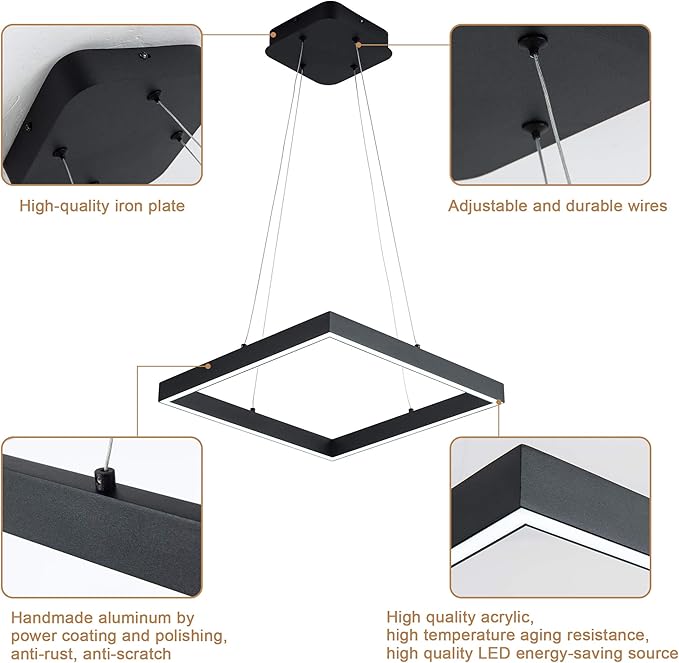 High-quality iron plate

Adjustable and durable wires

Handmade aluminum by power coating and polishing, anti-rust, anti-scratch

High quality acrylic, high temperature aging resistance, high quality LED energy-saving source