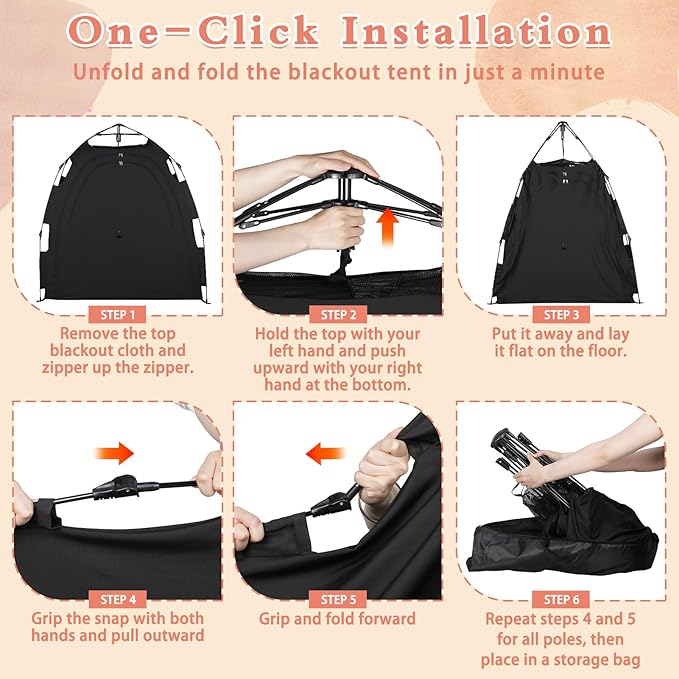 One-Click Installation

Unfold and fold the blackout tent in just a minute

STEP 1
Remove the top blackout cloth and zipper up the zipper.

STEP 2
Hold the top with your left hand and push upward with your right hand at the bottom.

STEP 3
Put it away and lay it flat on the floor.

STEP 4
Grip the snap with both hands and pull outward

STEP 5
Grip and fold forward

STEP 6
Repeat steps 4 and 5 for all poles, then place in a storage bag