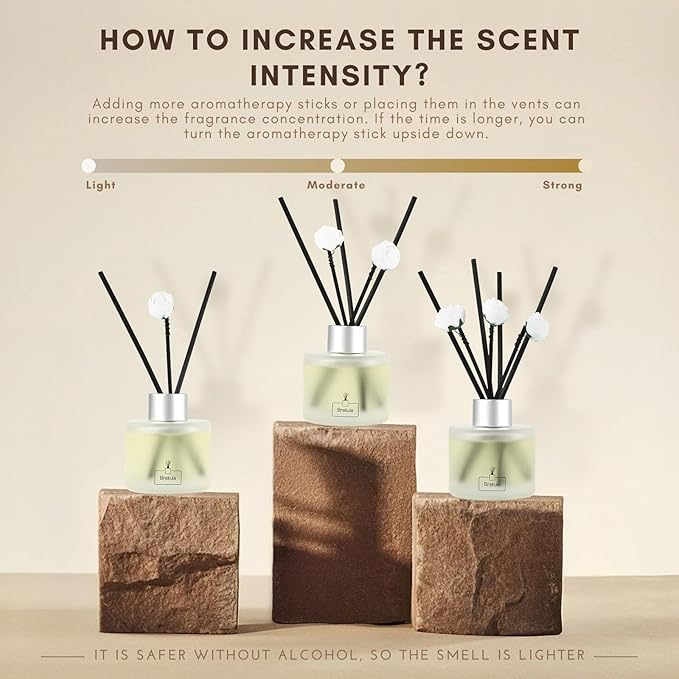 HOW TO INCREASE THE SCENT INTENSITY?

Adding more aromatherapy sticks or placing them in the vents can increase the fragrance concentration. If the time is longer, you can turn the aromatherapy stick upside down.

Light

Moderate

Strong

Brakula

Brakula

Brakula

IT IS SAFER WITHOUT ALCOHOL, SO THE SMELL IS LIGHTER