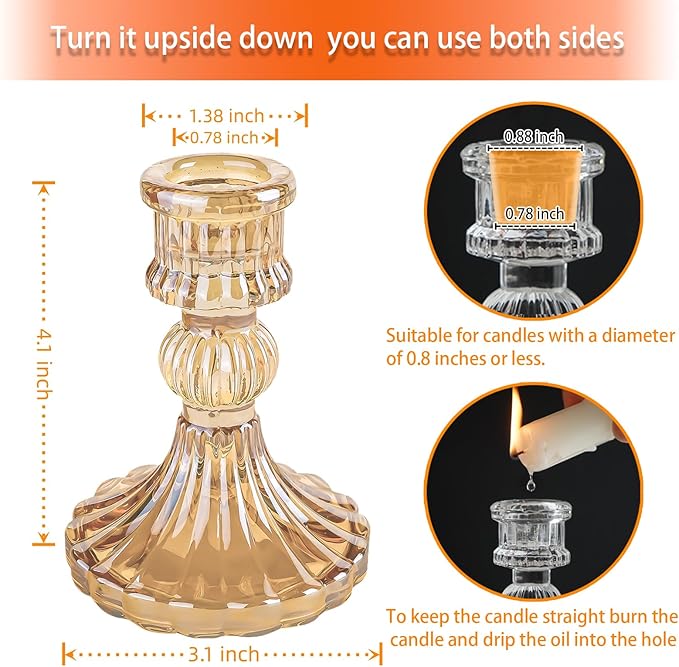 Turn it upside down you can use both sides

1.38 inch
0.78 inch
4.1 inch
3.1 inch

0.88 inch
0.78 inch

Suitable for candles with a diameter of 0.8 inches or less.

To keep the candle straight burn the candle and drip the oil into the hole