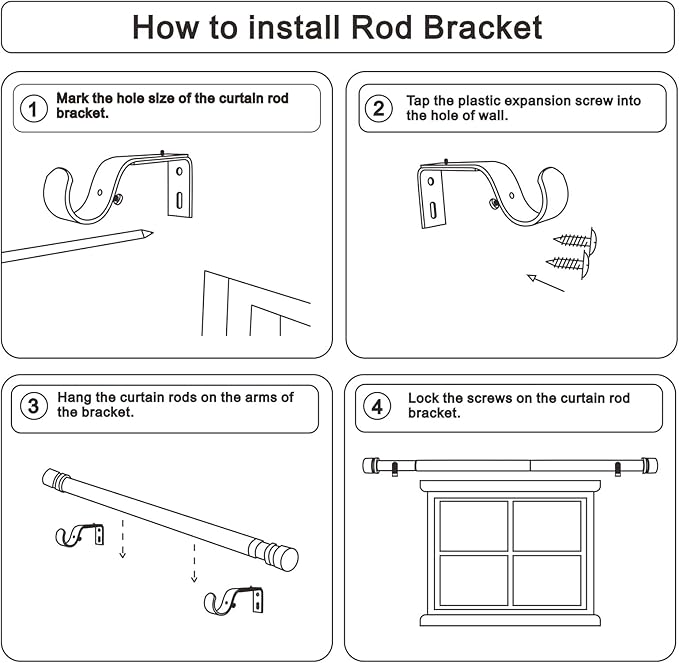 How to install Rod Bracket

1 Mark the hole size of the curtain rod bracket.

2 Tap the plastic expansion screw into the hole of wall.

3 Hang the curtain rods on the arms of the bracket.

4 Lock the screws on the curtain rod bracket.