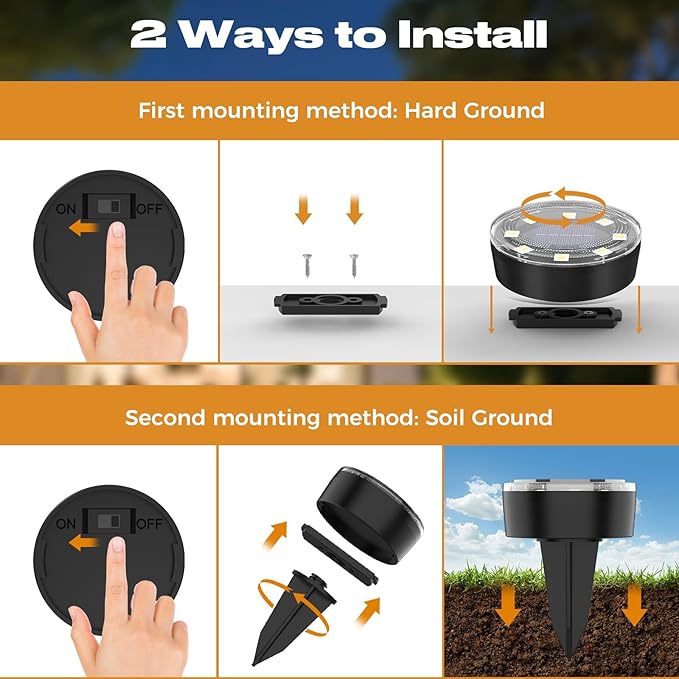 2 Ways to Install

First mounting method: Hard Ground

ON OFF

Second mounting method: Soil Ground

ON OFF