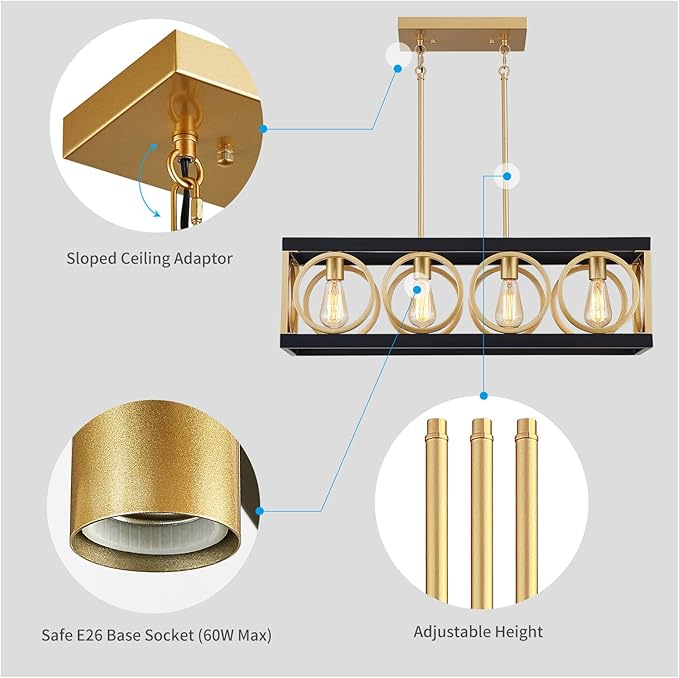 Sloped Ceiling Adaptor

Safe E26 Base Socket (60W Max)

Adjustable Height