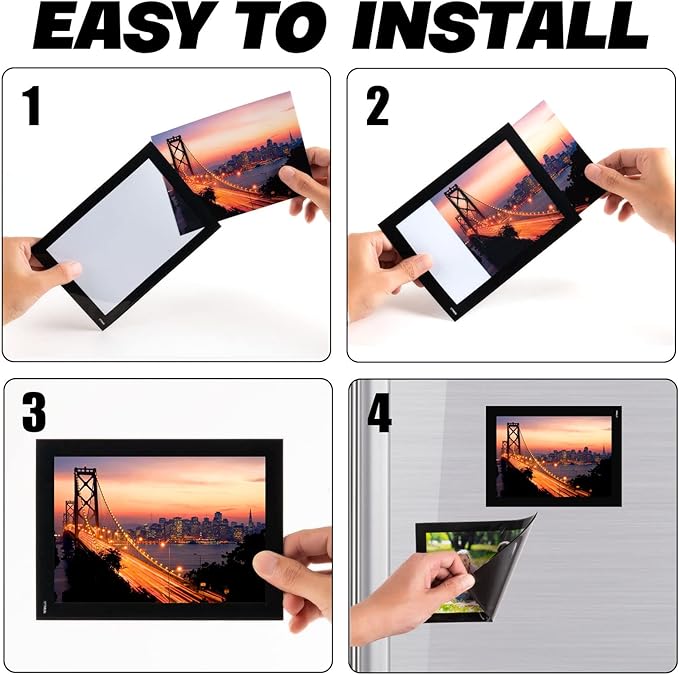 EASY TO INSTALL

1

2

3

4