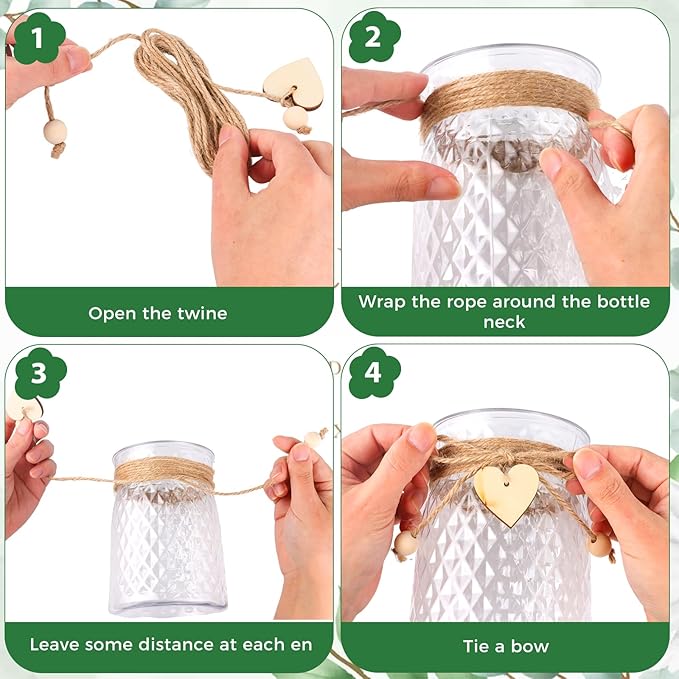 1

Open the twine

2

Wrap the rope around the bottle neck

3

Leave some distance at each en

4

Tie a bow