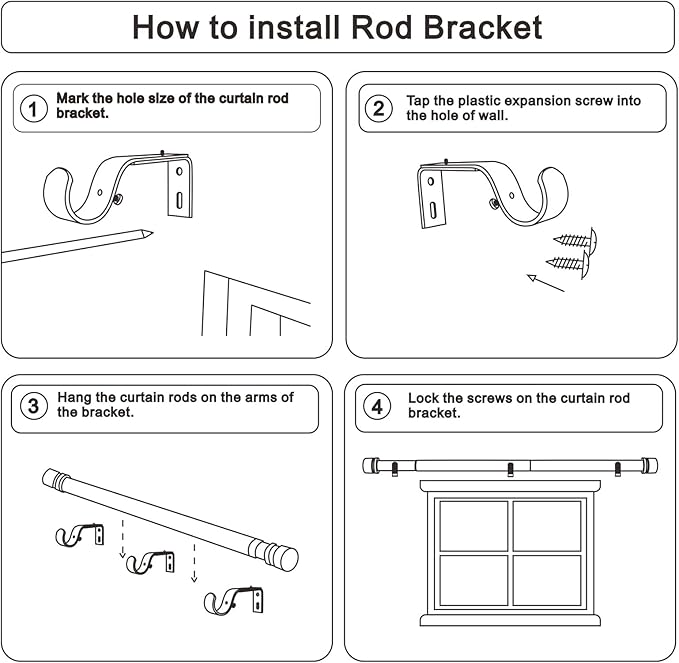 How to install Rod Bracket

1 Mark the hole size of the curtain rod bracket.

2 Tap the plastic expansion screw into the hole of wall.

3 Hang the curtain rods on the arms of the bracket.

4 Lock the screws on the curtain rod bracket.