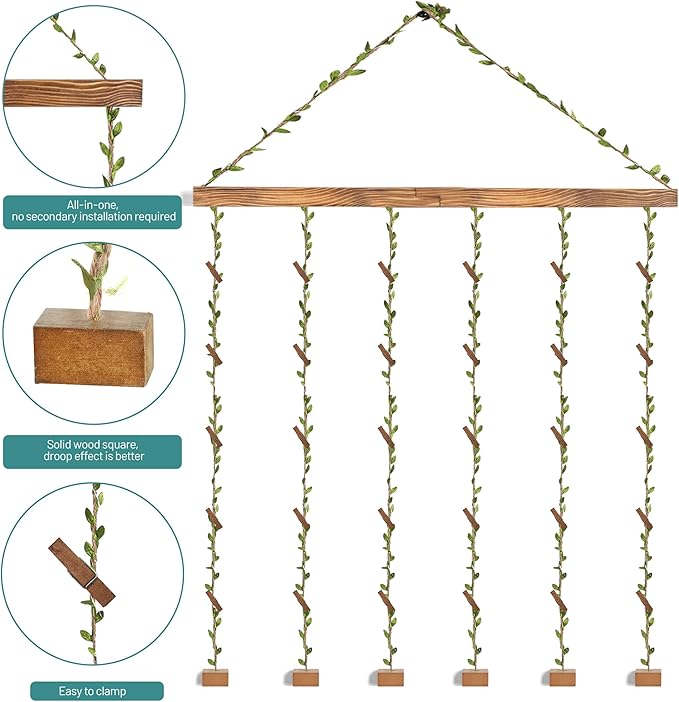 All-in-one,
no secondary installation required

Solid wood square,
droop effect is better

Easy to clamp