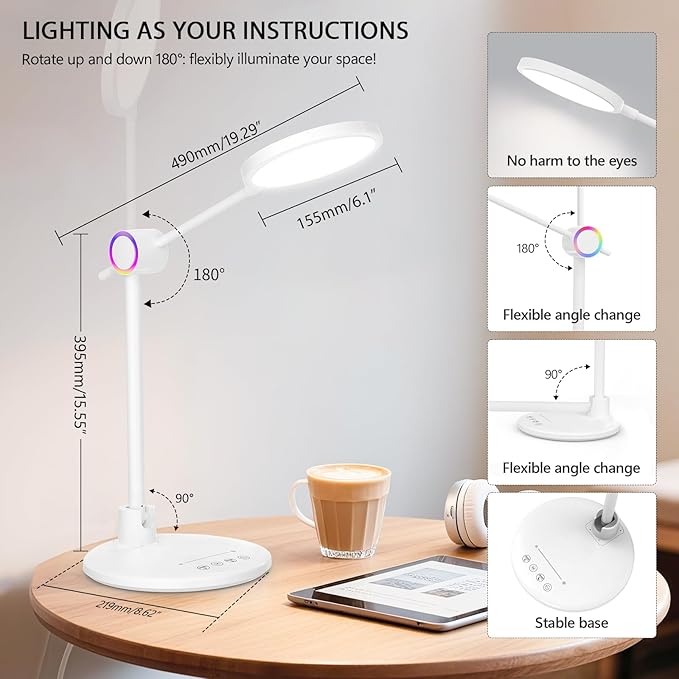 LIGHTING AS YOUR INSTRUCTIONS

Rotate up and down 180°: flexibly illuminate your space!

490mm/19.29"

155mm/6.1"

180°

395mm/15.55"

90°

219mm/8.62"

No harm to the eyes

180°

Flexible angle change

90°

Flexible angle change

Stable base