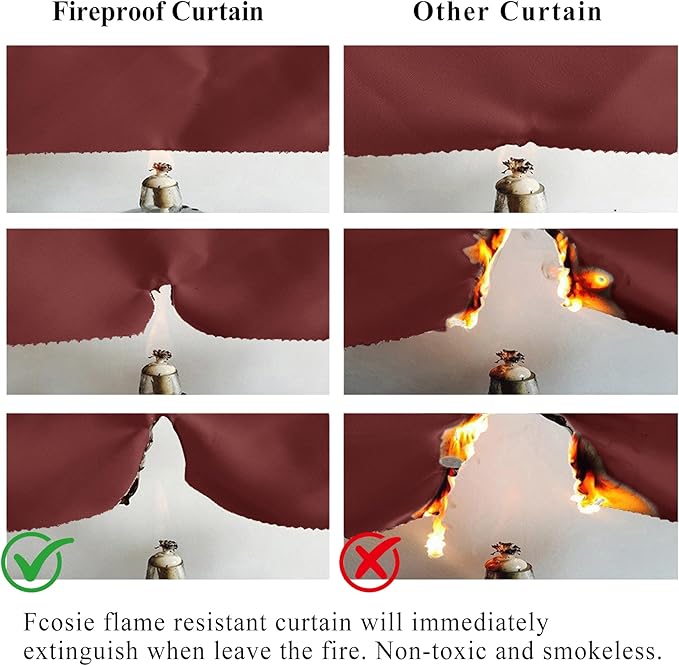 Fireproof Curtain

Other Curtain

Fcosie flame resistant curtain will immediately extinguish when leave the fire. Non-toxic and smokeless.