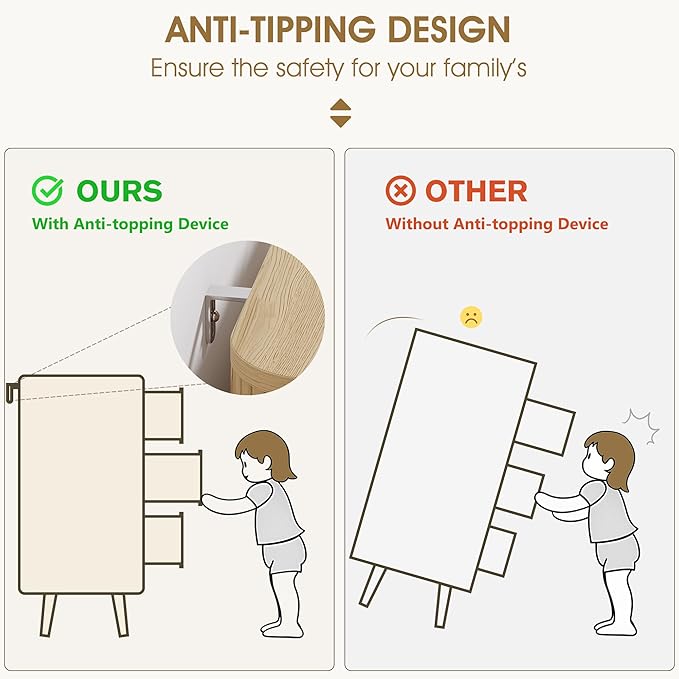 ANTI-TIPPING DESIGN
Ensure the safety for your family's

OURS
With Anti-topping Device

OTHER
Without Anti-topping Device