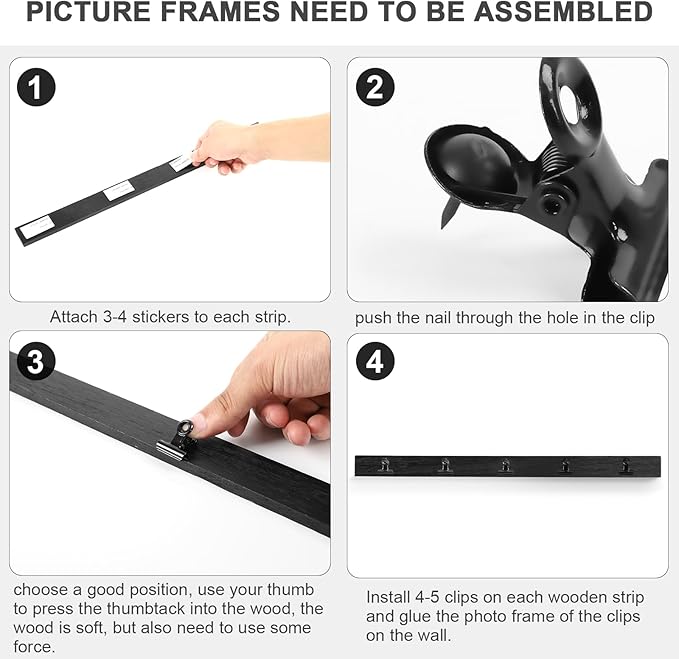 PICTURE FRAMES NEED TO BE ASSEMBLED

1

Attach 3-4 stickers to each strip.

2

push the nail through the hole in the clip

3

choose a good position, use your thumb to press the thumbtack into the wood, the wood is soft, but also need to use some force.

4

Install 4-5 clips on each wooden strip and glue the photo frame of the clips on the wall.