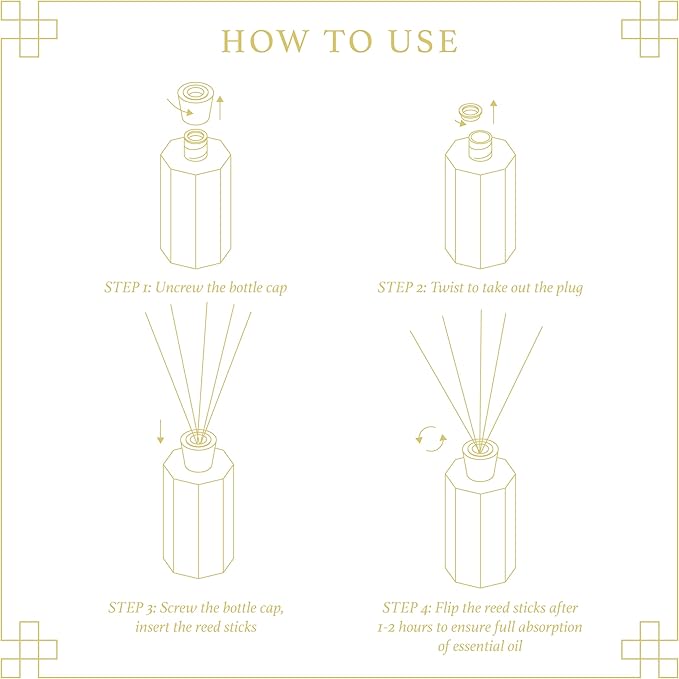 HOW TO USE

STEP 1: Uncrew the bottle cap

STEP 2: Twist to take out the plug

STEP 3: Screw the bottle cap, insert the reed sticks

STEP 4: Flip the reed sticks after 1-2 hours to ensure full absorption of essential oil