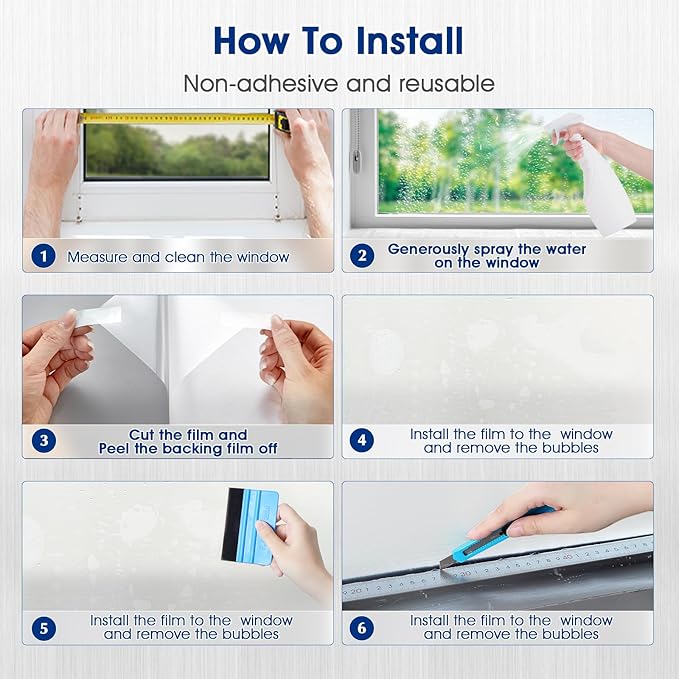 How To Install

Non-adhesive and reusable

1 Measure and clean the window

2 Generously spray the water on the window

3 Cut the film and Peel the backing film off

4 Install the film to the window and remove the bubbles

5 Install the film to the window and remove the bubbles

6 Install the film to the window and remove the bubbles