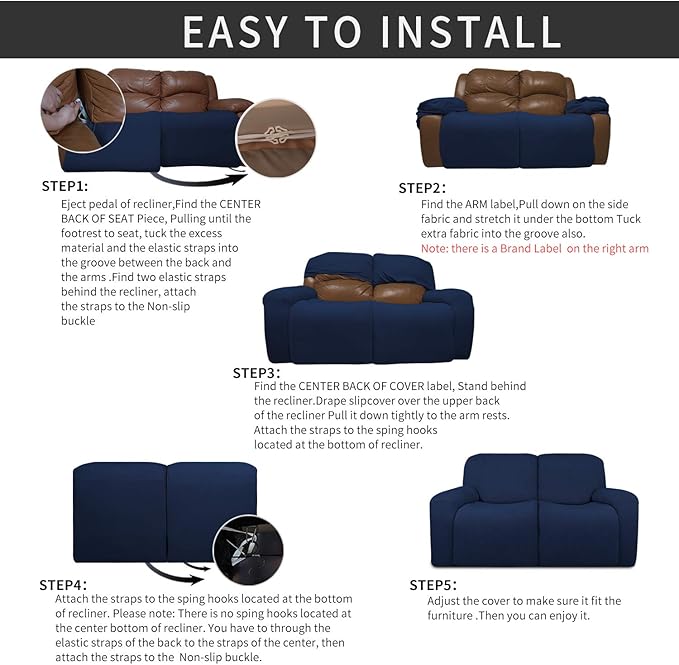 EASY TO INSTALL

STEP1:
Eject pedal of recliner,Find the CENTER BACK OF SEAT Piece, Pulling until the footrest to seat, tuck the excess material and the elastic straps into the groove between the back and the arms .Find two elastic straps behind the recliner, attach the straps to the Non-slip buckle

STEP2:
Find the ARM label,Pull down on the side fabric and stretch it under the bottom Tuck extra fabric into the groove also.
Note: there is a Brand Label on the right arm

STEP3:
Find the CENTER BACK OF COVER label, Stand behind the recliner.Drape slipcover over the upper back of the recliner Pull it down tightly to the arm rests. Attach the straps to the sping hooks located at the bottom of recliner.

STEP4:
Attach the straps to the sping hooks located at the bottom of recliner. Please note: There is no sping hooks located at the center bottom of recliner. You have to through the elastic straps of the back to the straps of the center, then attach the straps to the Non-slip buckle.

STEP5:
Adjust the cover to make sure it fit the furniture .Then you can enjoy it.