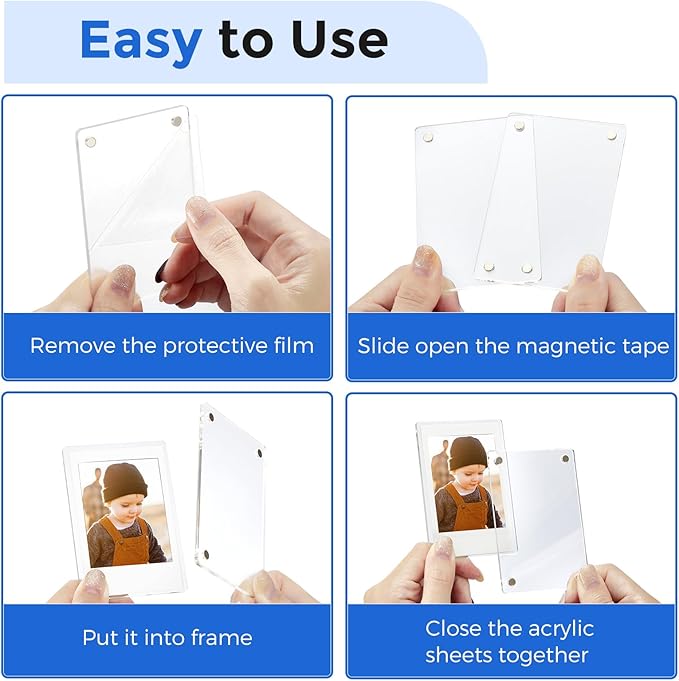 Easy to Use

Remove the protective film

Slide open the magnetic tape

Put it into frame

Close the acrylic sheets together